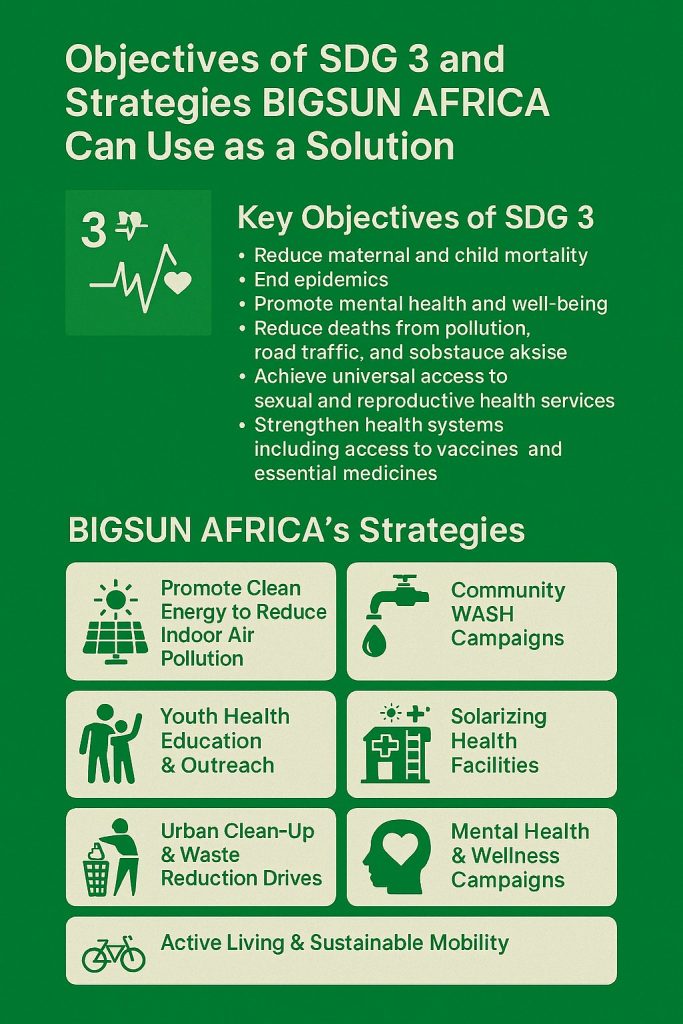 Objectives of SDG 3 and Strategies BIGSUN AFRICA Can Use as a Solution

3

Key Objectives of SDG 3

• Reduce maternal and child mortality
• End epidemics
• Promote mental health and well-being
• Reduce deaths from pollution, road traffic, and sobstauce aksise
• Achieve universal access to sexual and reproductive health services
• Strengthen health systems including access to vaccines and essential medicines

BIGSUN AFRICA's Strategies

Promote Clean Energy to Reduce Indoor Air Pollution

Community WASH Campaigns

Youth Health Education & Outreach

Solarizing Health Facilities

Urban Clean-Up & Waste Reduction Drives

Mental Health & Wellness Campaigns

Active Living & Sustainable Mobility